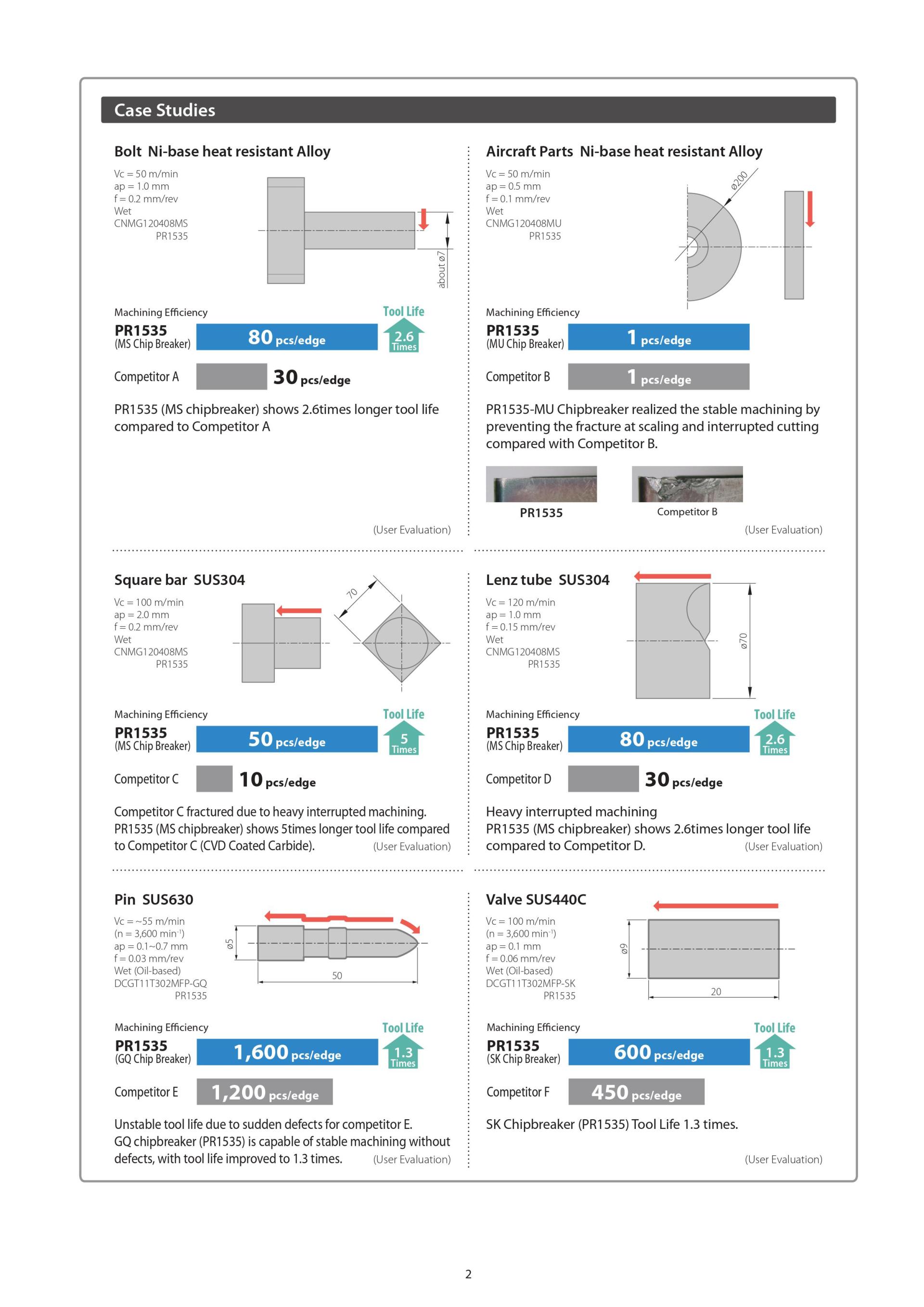 Case Studies

Bolt Ni-base heat resistant Alloy

Vc = 50 m/min
ap = 1.0 mm
f = 0.2 mm/rev
Wet
CNMG120408MS
PR1535

about ø7

Machining Efficiency
Tool Life
PR1535 (MS Chip Breaker) 80 pcs/edge
2.6 Times
Competitor A 30 pcs/edge

PR1535 (MS chipbreaker) shows 2.6times longer tool life compared to Competitor A

(User Evaluation)

Aircraft Parts Ni-base heat resistant Alloy

Vc = 50 m/min
ap = 0.5 mm
f = 0.1 mm/rev
Wet
CNMG120408MU
PR1535

ø200

Machining Efficiency
PR1535 (MU Chip Breaker) 1 pcs/edge
Competitor B 1 pcs/edge

PR1535-MU Chipbreaker realized the stable machining by preventing the fracture at scaling and interrupted cutting compared with Competitor B.

PR1535
Competitor B

(User Evaluation)

Square bar SUS304

Vc = 100 m/min
ap = 2.0 mm
f = 0.2 mm/rev
Wet
CNMG120408MS
PR1535

70

Machining Efficiency
Tool Life
PR1535 (MS Chip Breaker) 50 pcs/edge
5 Times
Competitor C 10 pcs/edge

Competitor C fractured due to heavy interrupted machining.
PR1535 (MS chipbreaker) shows 5times longer tool life compared to Competitor C (CVD Coated Carbide). (User Evaluation)

Lenz tube SUS304

Vc = 120 m/min
ap = 1.0 mm
f = 0.15 mm/rev
Wet
CNMG120408MS
PR1535

ø70

Machining Efficiency
Tool Life
PR1535 (MS Chip Breaker) 80 pcs/edge
2.6 Times
Competitor D 30 pcs/edge

Heavy interrupted machining
PR1535 (MS chipbreaker) shows 2.6times longer tool life compared to Competitor D. (User Evaluation)

Pin SUS630

Vc = ~55 m/min
(n = 3,600 min$^{-1}$)
ap = 0.1~0.7 mm
f = 0.03 mm/rev
Wet (Oil-based)
DCGT11T302MFP-GQ
PR1535

ø5
50

Machining Efficiency
Tool Life
PR1535 (GQ Chip Breaker) 1,600 pcs/edge
1.3 Times
Competitor E 1,200 pcs/edge

Unstable tool life due to sudden defects for competitor E.
GQ chipbreaker (PR1535) is capable of stable machining without defects, with tool life improved to 1.3 times. (User Evaluation)

Valve SUS440C

Vc = 100 m/min
(n = 3,600 min$^{-1}$)
ap = 0.1 mm
f = 0.06 mm/rev
Wet (Oil-based)
DCGT11T302MFP-SK
PR1535

ø9
20

Machining Efficiency
Tool Life
PR1535 (SK Chip Breaker) 600 pcs/edge
1.3 Times
Competitor F 450 pcs/edge

SK Chipbreaker (PR1535) Tool Life 1.3 times.

(User Evaluation)

2